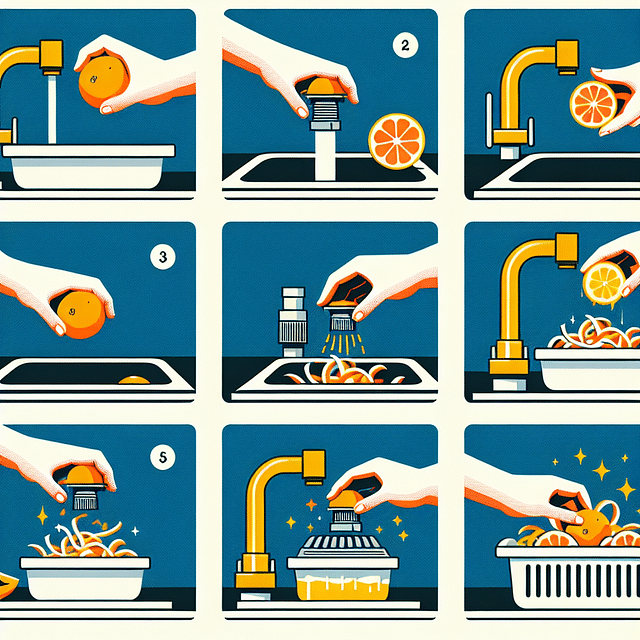 2

3

5