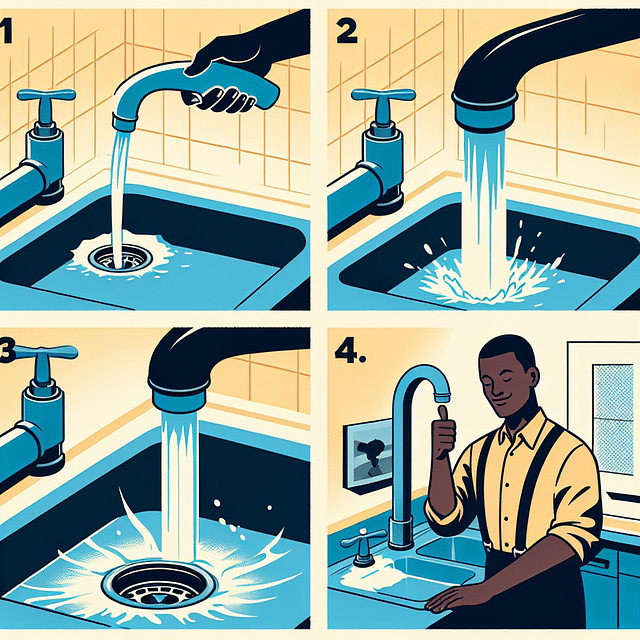 1

2

3

4.