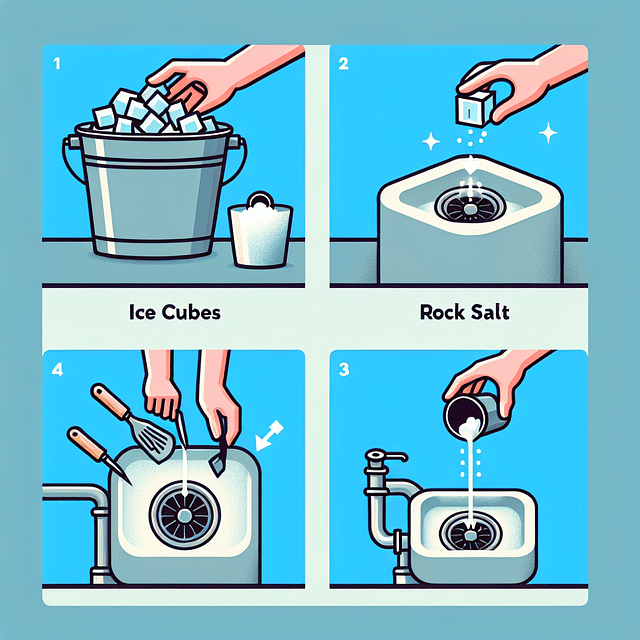 1

2

Ice Cubes

Rock Salt

4

3