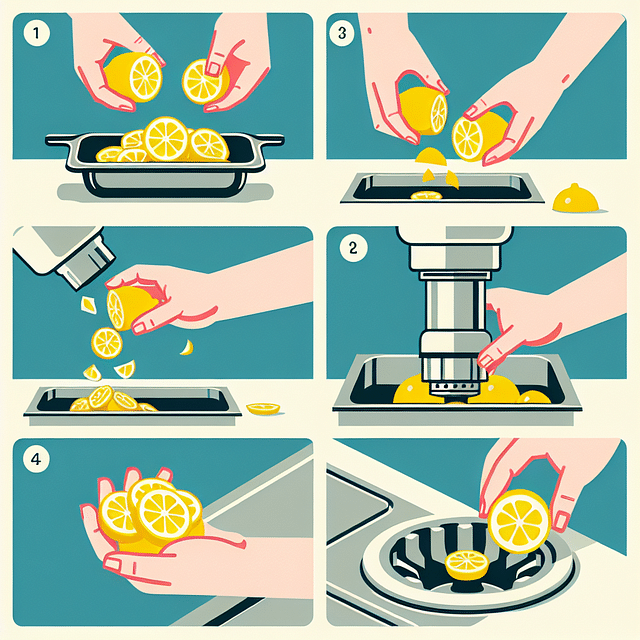 1

3

2

4